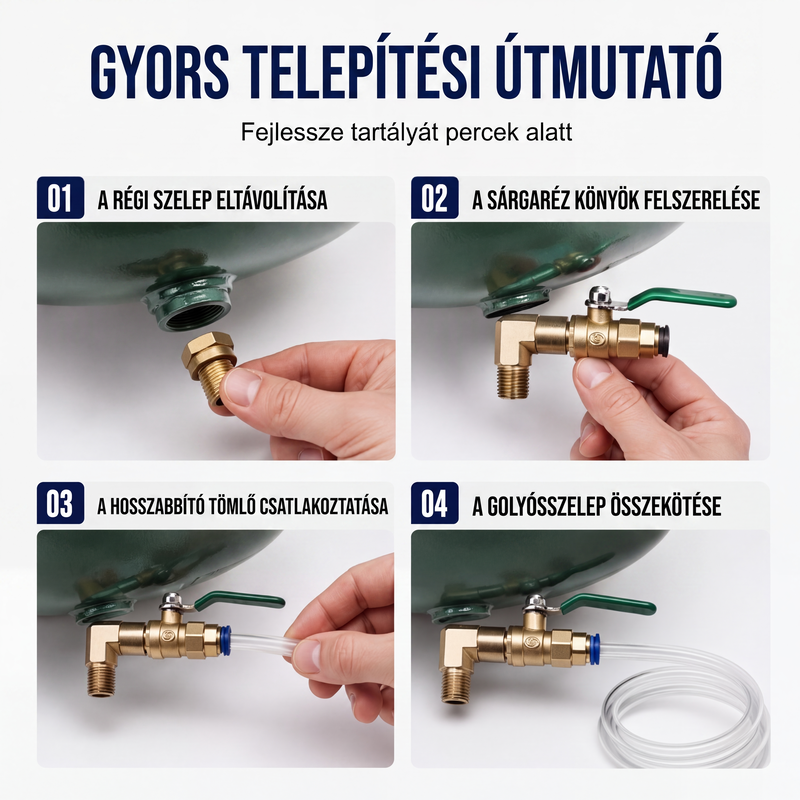 GYORS TELEPÍTÉSI ÚTMUTATÓ

Fejlessze tartályát percek alatt

01 A RÉGI SZELEP ELTÁVOLÍTÁSA

02 A SÁRGARÉZ KÖNYÖK FELSZERELÉSE

03 A HOSSZABBÍTÓ TÖMLŐ CSATLAKOZTATÁSA

04 A GOLYÓSSZELEP ÖSSZEKÖTÉSE